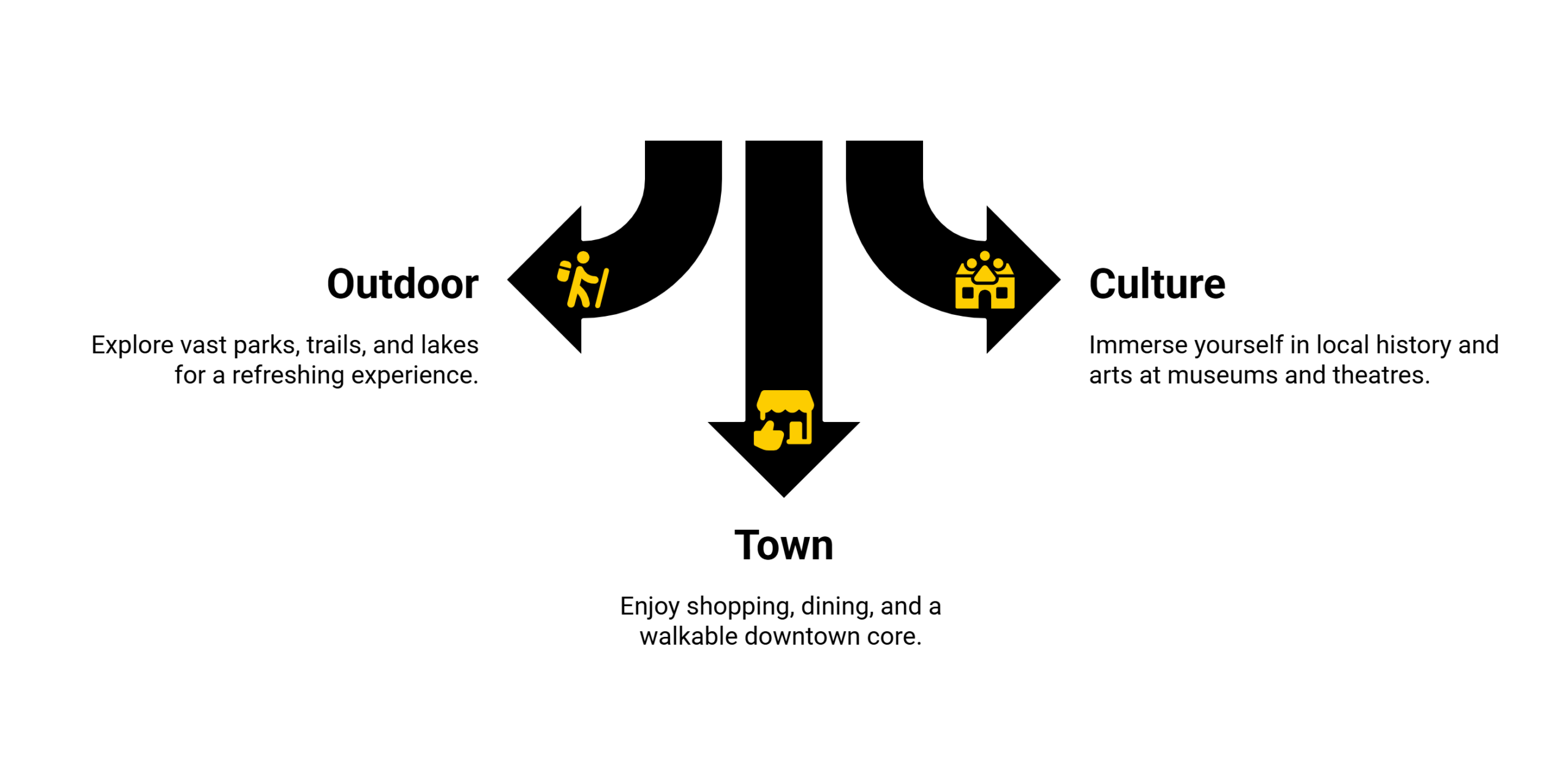 Outdoor

Explore vast parks, trails, and lakes for a refreshing experience.

Culture

Immerse yourself in local history and arts at museums and theatres.

Town

Enjoy shopping, dining, and a walkable downtown core.